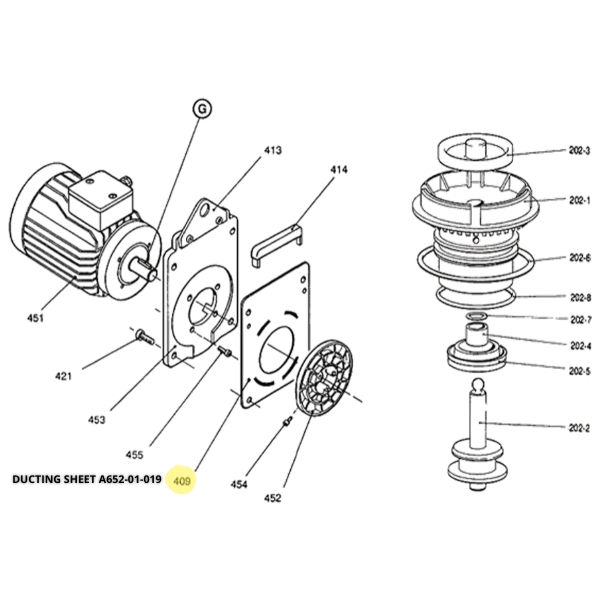 G

413

414

451

421

453

455

DUCTING SHEET A652-01-019 409

454

452

202-3

202-1

202-6

202-8

202-7

202-4

202-5

202-2