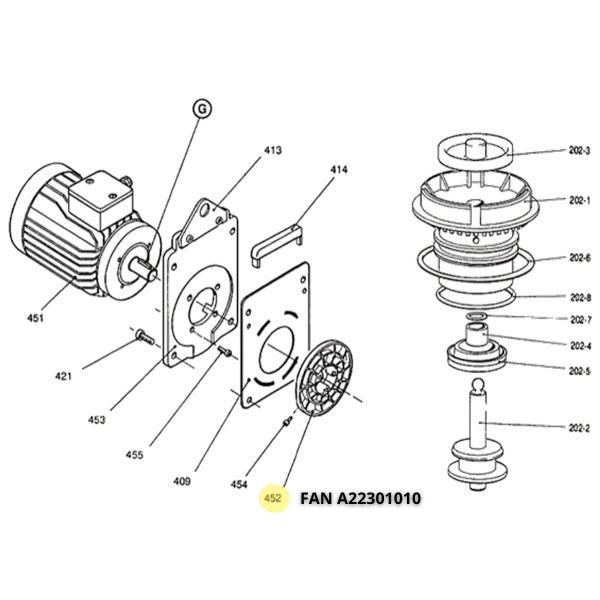 G
413
414
451
421
453
455
409
454
452
FAN A22301010
202-3
202-1
202-6
202-8
202-7
202-4
202-5
202-2